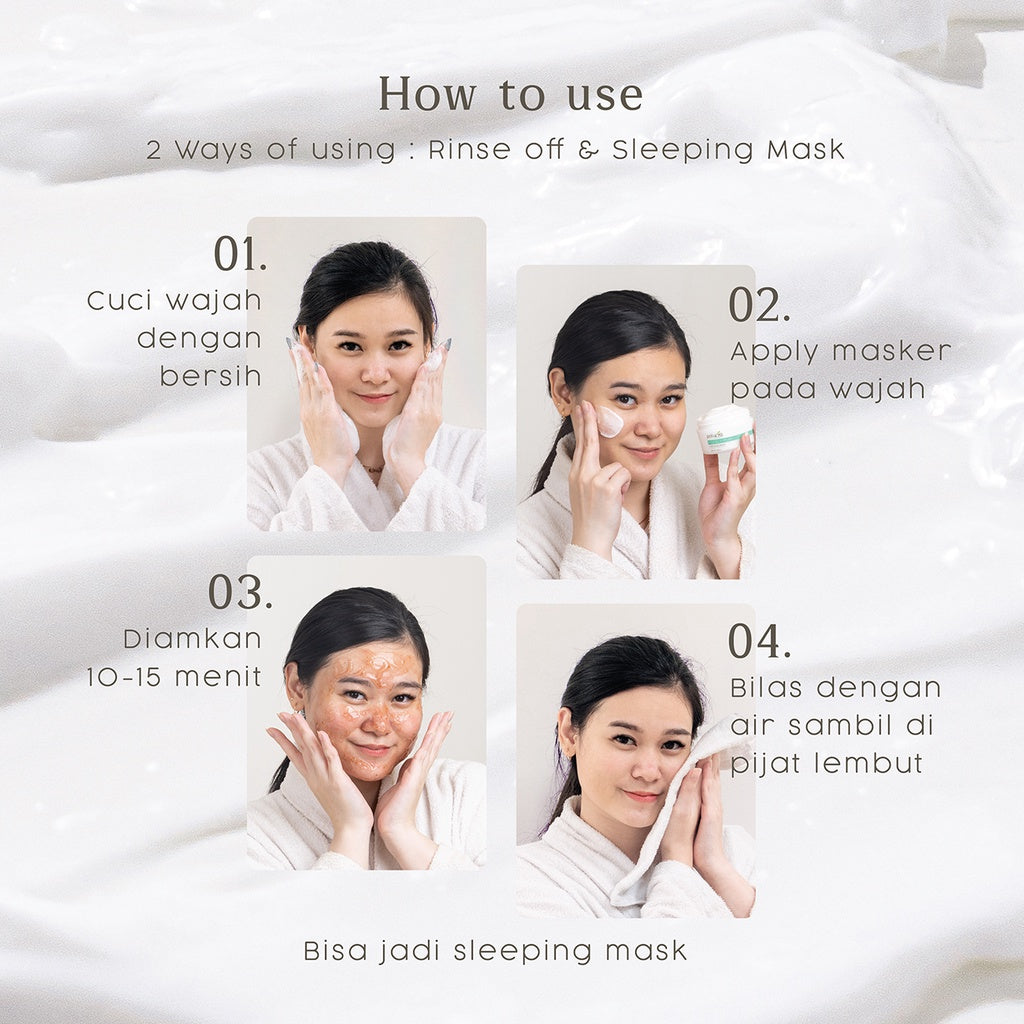 How to use

2 Ways of using : Rinse off & Sleeping Mask

01.
Cuci wajah dengan bersih

02.
Apply masker pada wajah

03.
Diamkan 10-15 menit

04.
Bilas dengan air sambil di pijat lembut

Bisa jadi sleeping mask