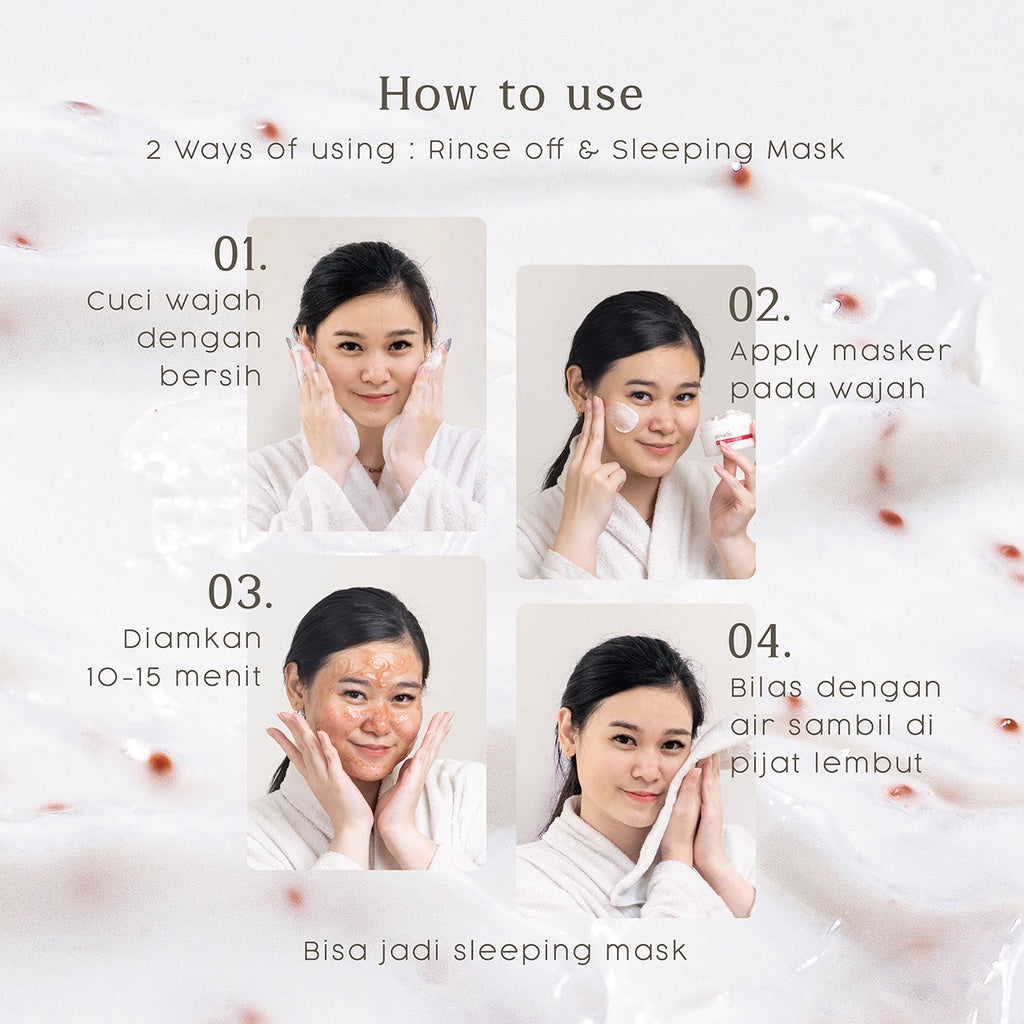 How to use

2 Ways of using : Rinse off & Sleeping Mask

01.
Cuci wajah dengan bersih

02.
Apply masker pada wajah

03.
Diamkan 10-15 menit

04.
Bilas dengan air sambil di pijat lembut

Bisa jadi sleeping mask