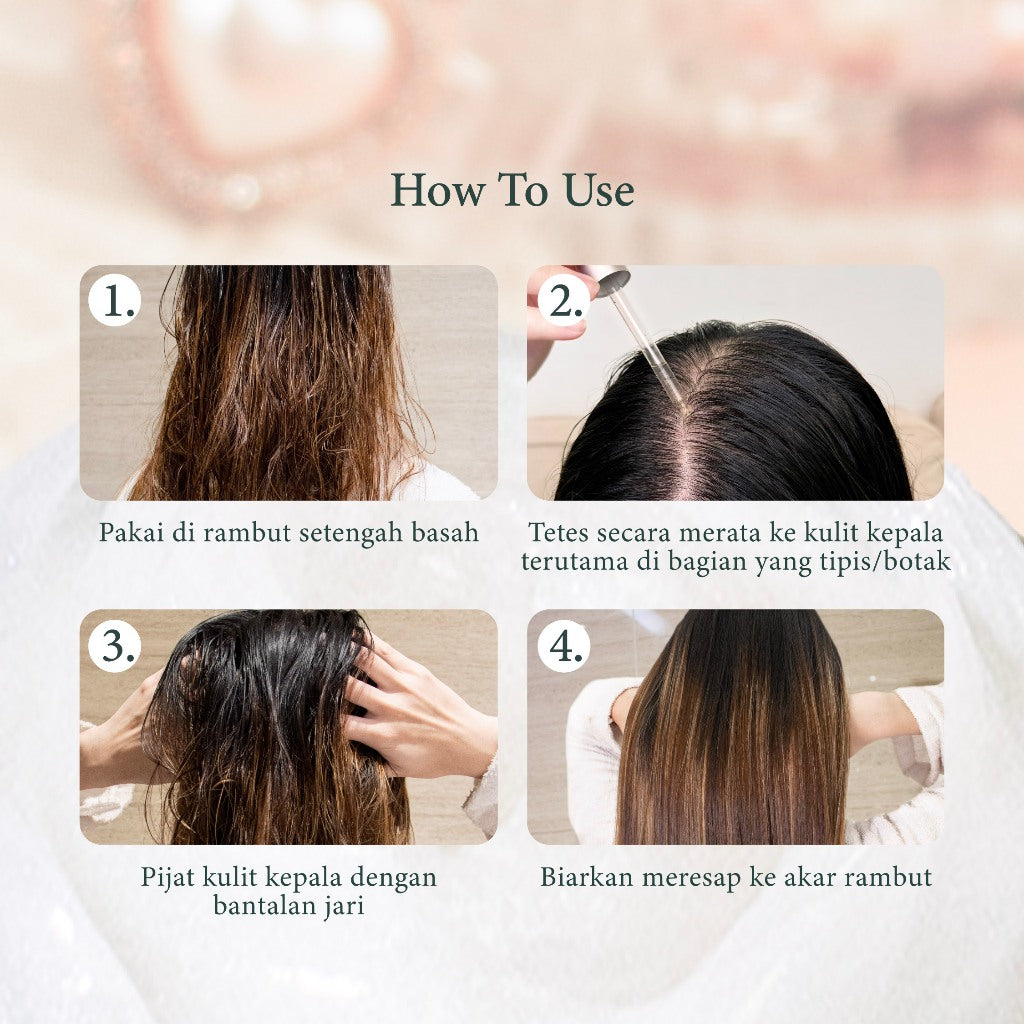 How To Use

1.

Pakai di rambut setengah basah

2.

Tetes secara merata ke kulit kepala terutama di bagian yang tipis/botak

3.

Pijat kulit kepala dengan bantalan jari

4.

Biarkan meresap ke akar rambut